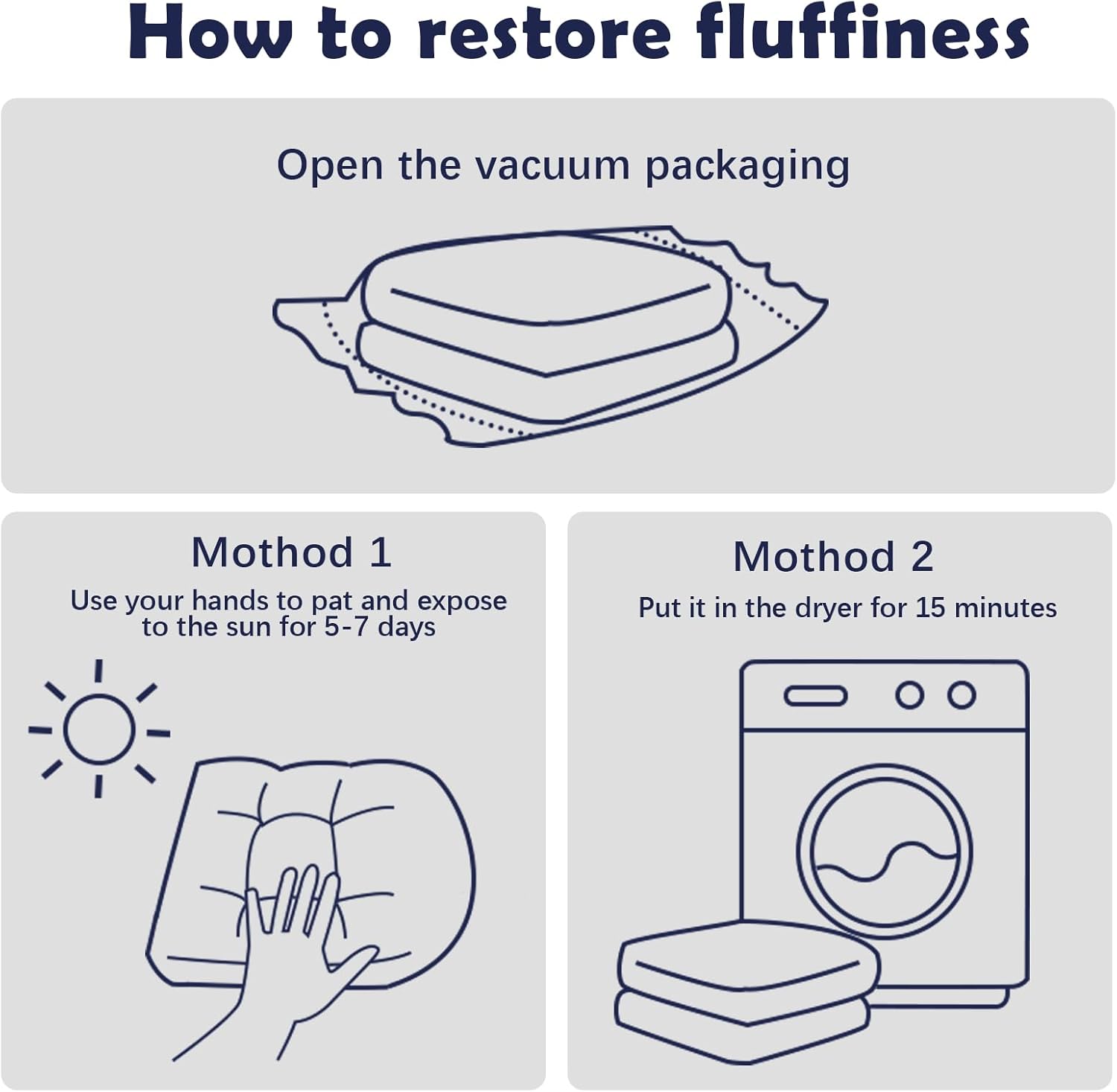 How to restore fluffiness

Open the vacuum packaging

Mothod 1

Use your hands to pat and expose to the sun for 5-7 days

Mothod 2

Put it in the dryer for 15 minutes